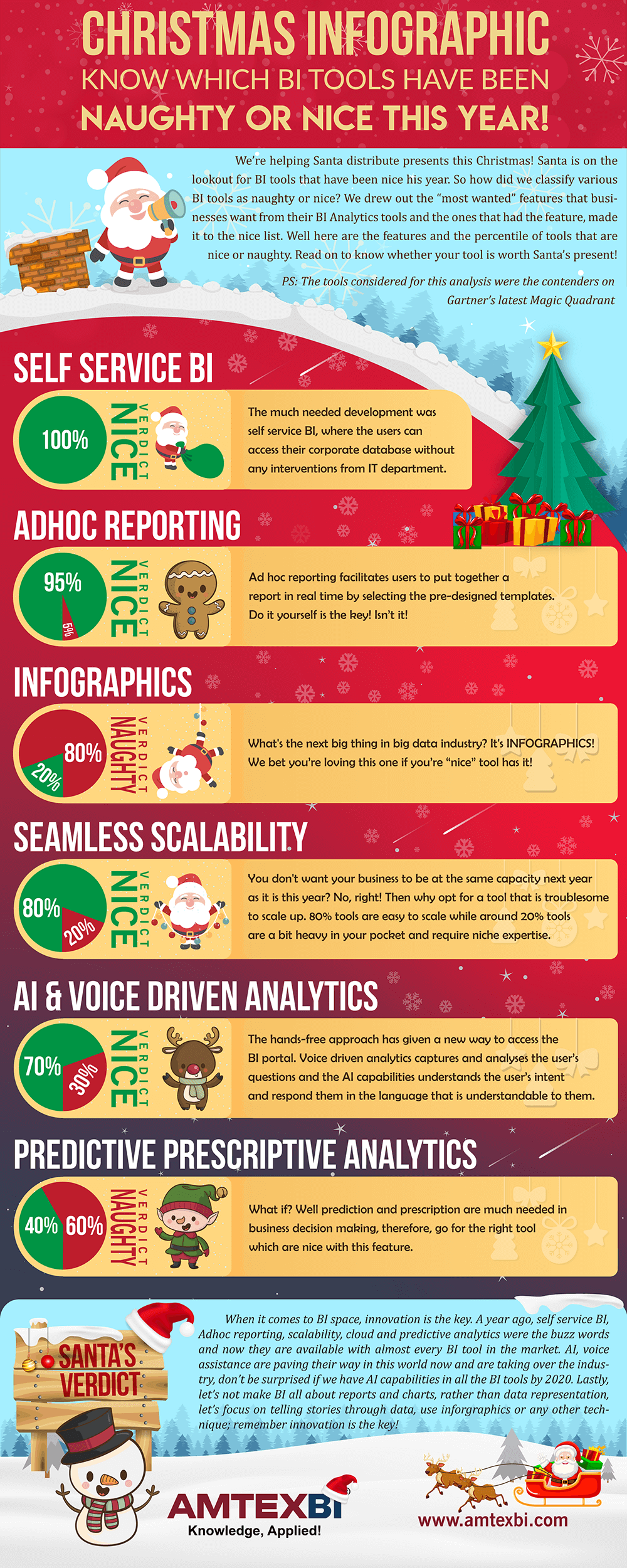 CHRISTMAS INFOGRAPHIC
KNOW WHICH BI TOOLS HAVE BEEN
NAUGHTY OR NICE THIS YEAR!

We're helping Santa distribute presents this Christmas! Santa is on the lookout for BI tools that have been nice his year. So how did we classify various BI tools as naughty or nice? We drew out the "most wanted" features that businesses want from their BI Analytics tools and the ones that had the feature, made it to the nice list. Well here are the features and the percentile of tools that are nice or naughty. Read on to know whether your tool is worth Santa's present!

PS: The tools considered for this analysis were the contenders on Gartner's latest Magic Quadrant

SELF SERVICE BI
100%
VERDICT NICE
The much needed development was self service BI, where the users can access their corporate database without any interventions from IT department.

ADHOC REPORTING
95%
5%
VERDICT NICE
Ad hoc reporting facilitates users to put together a report in real time by selecting the pre-designed templates. Do it yourself is the key! Isn't it!

INFOGRAPHICS
80%
20%
VERDICT NAUGHTY
What's the next big thing in big data industry? It's INFOGRAPHICS! We bet you're loving this one if you're "nice" tool has it!

SEAMLESS SCALABILITY
80%
20%
VERDICT NICE
You don't want your business to be at the same capacity next year as it is this year? No, right! Then why opt for a tool that is troublesome to scale up. 80% tools are easy to scale while around 20% tools are a bit heavy in your pocket and require niche expertise.

AI & VOICE DRIVEN ANALYTICS
70%
30%
VERDICT NICE
The hands-free approach has given a new way to access the BI portal. Voice driven analytics captures and analyses the user's questions and the AI capabilities understands the user's intent and respond them in the language that is understandable to them.

PREDICTIVE PRESCRIPTIVE ANALYTICS
40%
60%
VERDICT NAUGHTY
What if? Well prediction and prescription are much needed in business decision making, therefore, go for the right tool which are nice with this feature.

SANTA'S VERDICT
When it comes to BI space, innovation is the key. A year ago, self service BI, Adhoc reporting, scalability, cloud and predictive analytics were the buzz words and now they are available with almost every BI tool in the market. AI, voice assistance are paving their way in this world now and are taking over the industry, don't be surprised if we have AI capabilities in all the BI tools by 2020. Lastly, let's not make BI all about reports and charts, rather than data representation, let's focus on telling stories through data, use inforgraphics or any other technique; remember innovation is the key!

AMTEXBI
Knowledge, Applied!
www.amtexbi.com